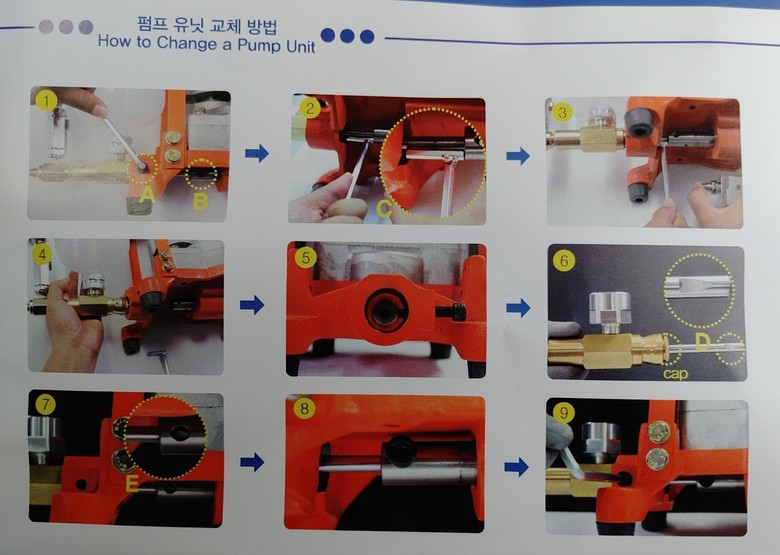 펌프 유닛 교체 방법
How to Change a Pump Unit

1
A
B

2
C

3

4

5

6
D
cap

7
E

8

9